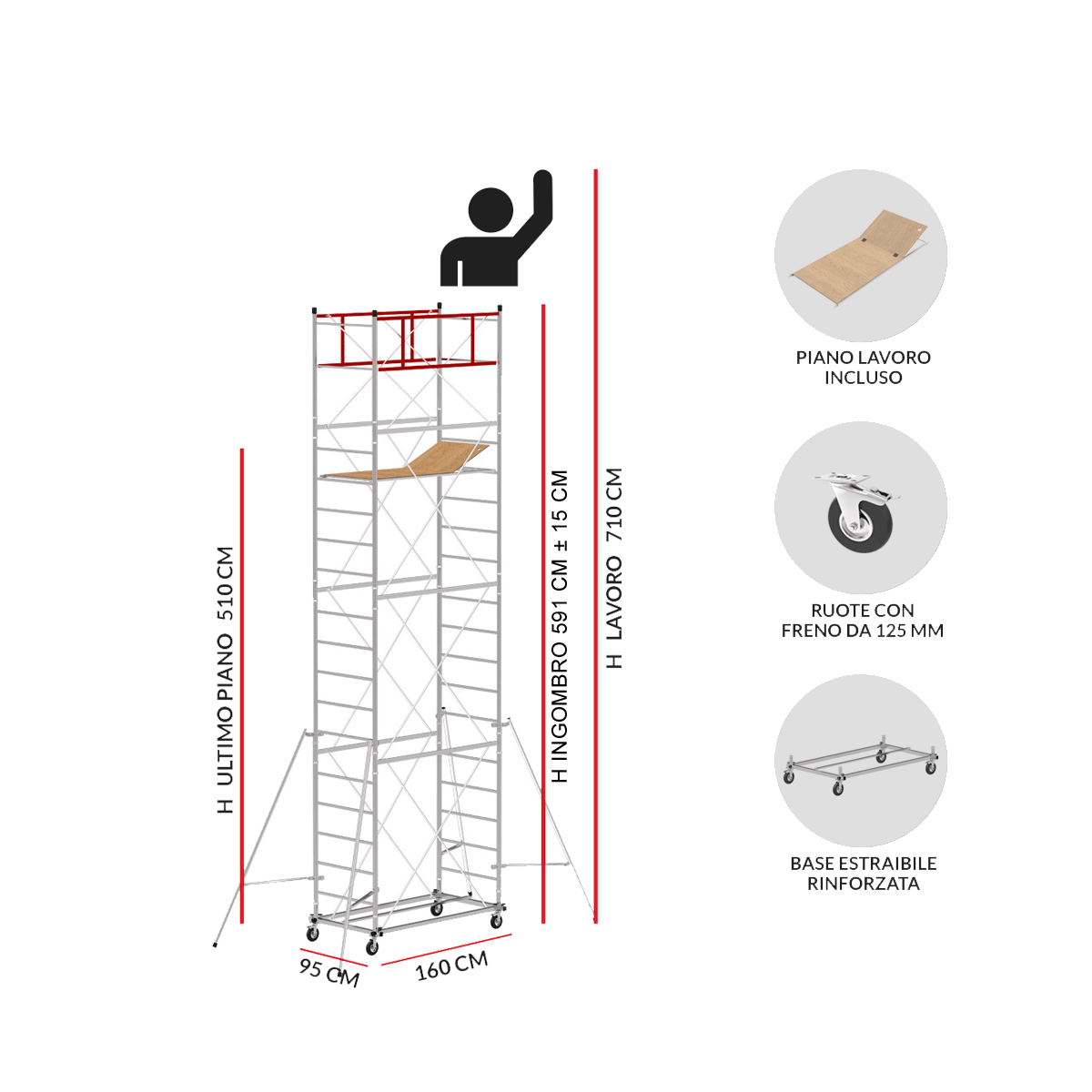 H ULTIMO PIANO 510 CM

H INGOMBRO 591 CM ± 15 CM

H LAVORO 710 CM

95 CM

160 CM

PIANO LAVORO INCLUSO

RUOTE CON FRENO DA 125 MM

BASE ESTRAIBILE RINFORZATA